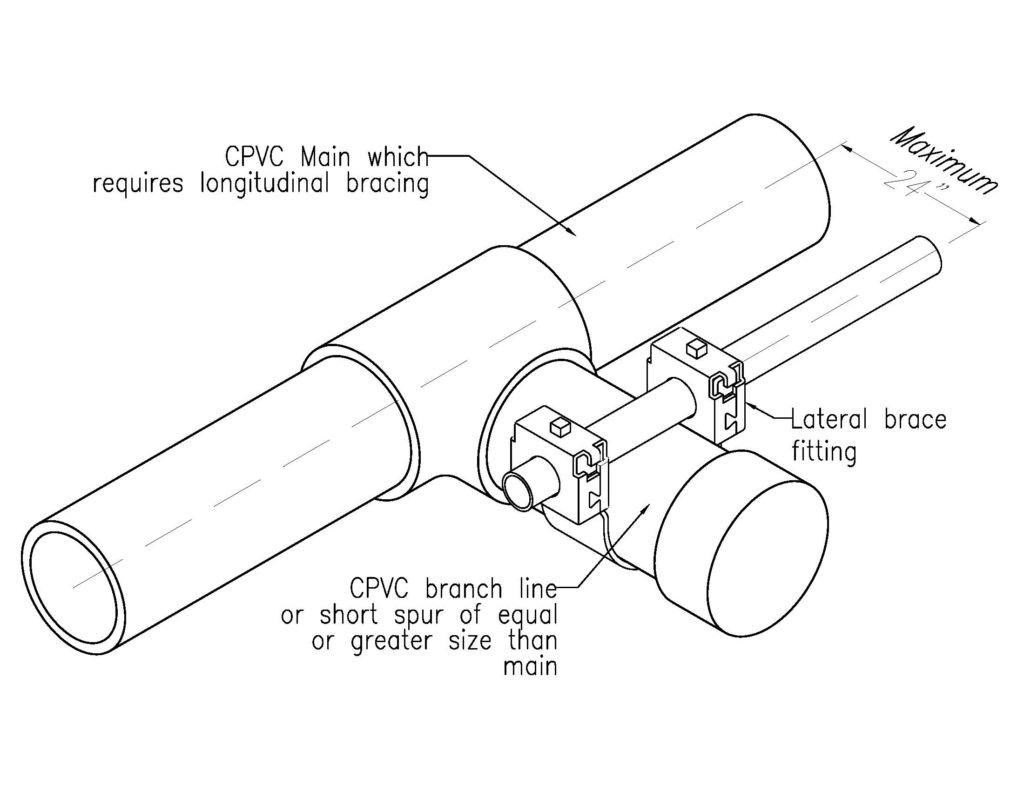 CPVC Main which requires longitudinal bracing

Maximum
24"

Lateral brace fitting

CPVC branch line or short spur of equal or greater size than main